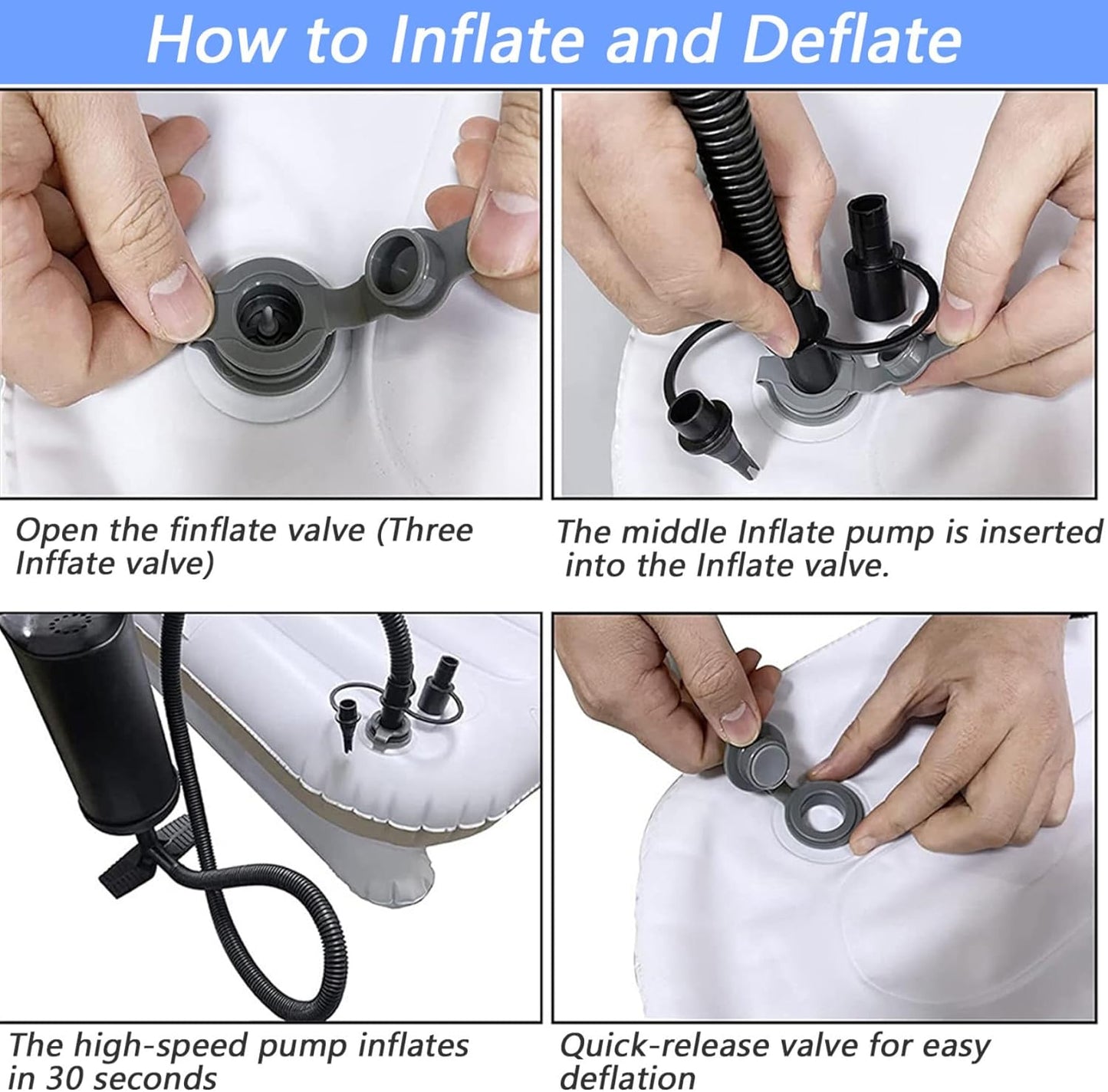 How to Inflate and Deflate

Open the finflate valve (Three Inffate valve)

The middle Inflate pump is inserted into the Inflate valve.

The high-speed pump inflates in 30 seconds

Quick-release valve for easy deflation